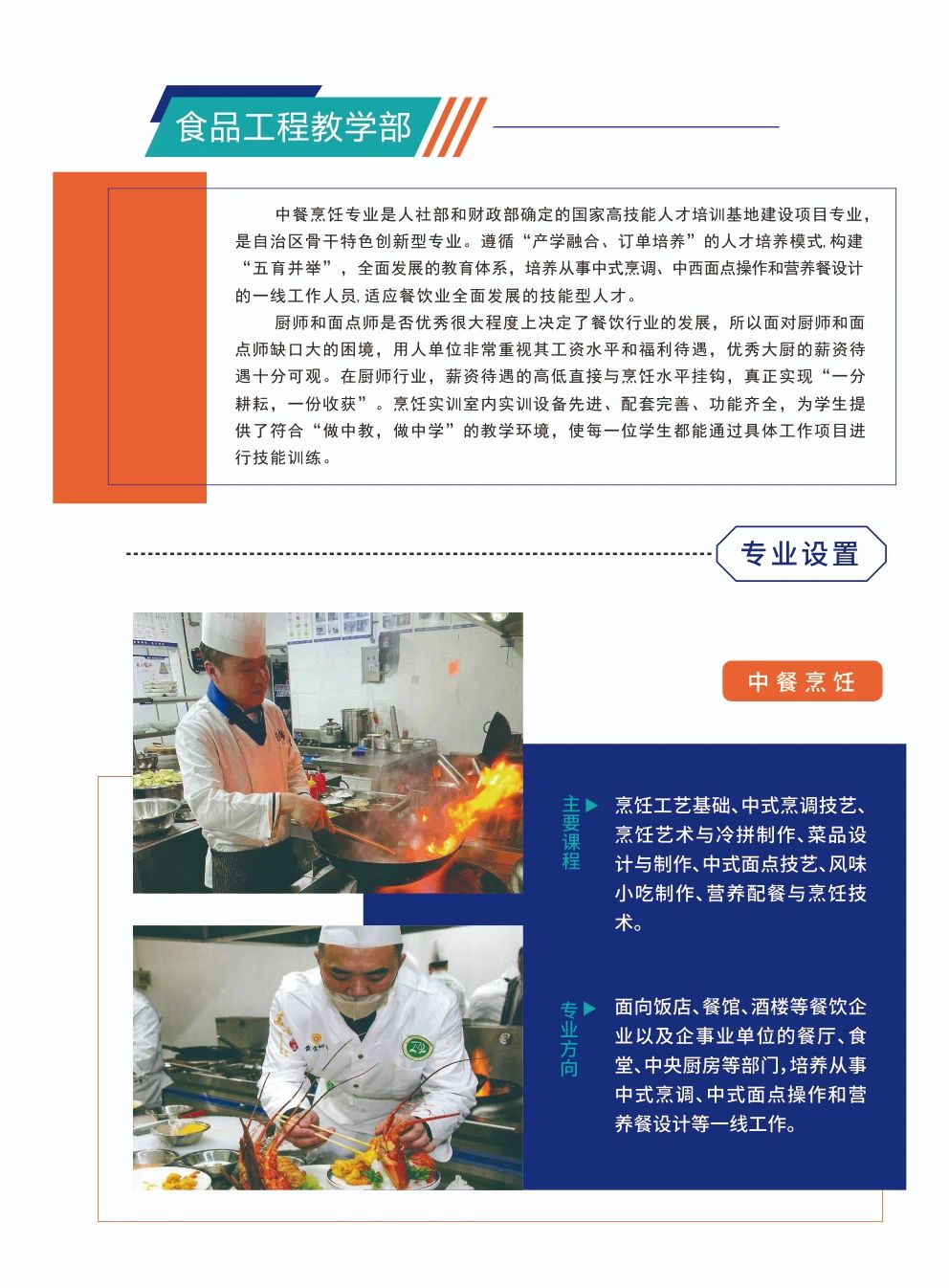 食品工程教学部

中餐烹饪专业是人社部和财政部确定的国家高技能人才培训基地建设项目专业，是自治区骨干特色创新型专业。遵循“产学融合、订单培养”的人才培养模式,构建“五育并举”，全面发展的教育体系，培养从事中式烹调、中西面点操作和营养餐设计的一线工作人员,适应餐饮业全面发展的技能型人才。

厨师和面点师是否优秀很大程度上决定了餐饮行业的发展，所以面对厨师和面点师缺口大的困境，用人单位非常重视其工资水平和福利待遇，优秀大厨的薪资待遇十分可观。在厨师行业，薪资待遇的高低直接与烹饪水平挂钩，真正实现“一分耕耘，一份收获”。烹饪实训室内实训设备先进、配套完善、功能齐全，为学生提供了符合“做中教，做中学”的教学环境，使每一位学生都能通过具体工作项目进行技能训练。

专业设置

中餐烹饪

主要课程 烹饪工艺基础、中式烹调技艺、烹饪艺术与冷拼制作、菜品设计与制作、中式面点技艺、风味小吃制作、营养配餐与烹饪技术。

专业方向 面向饭店、餐馆、酒楼等餐饮企业以及企事业单位的餐厅、食堂、中央厨房等部门,培养从事中式烹调、中式面点操作和营养餐设计等一线工作。