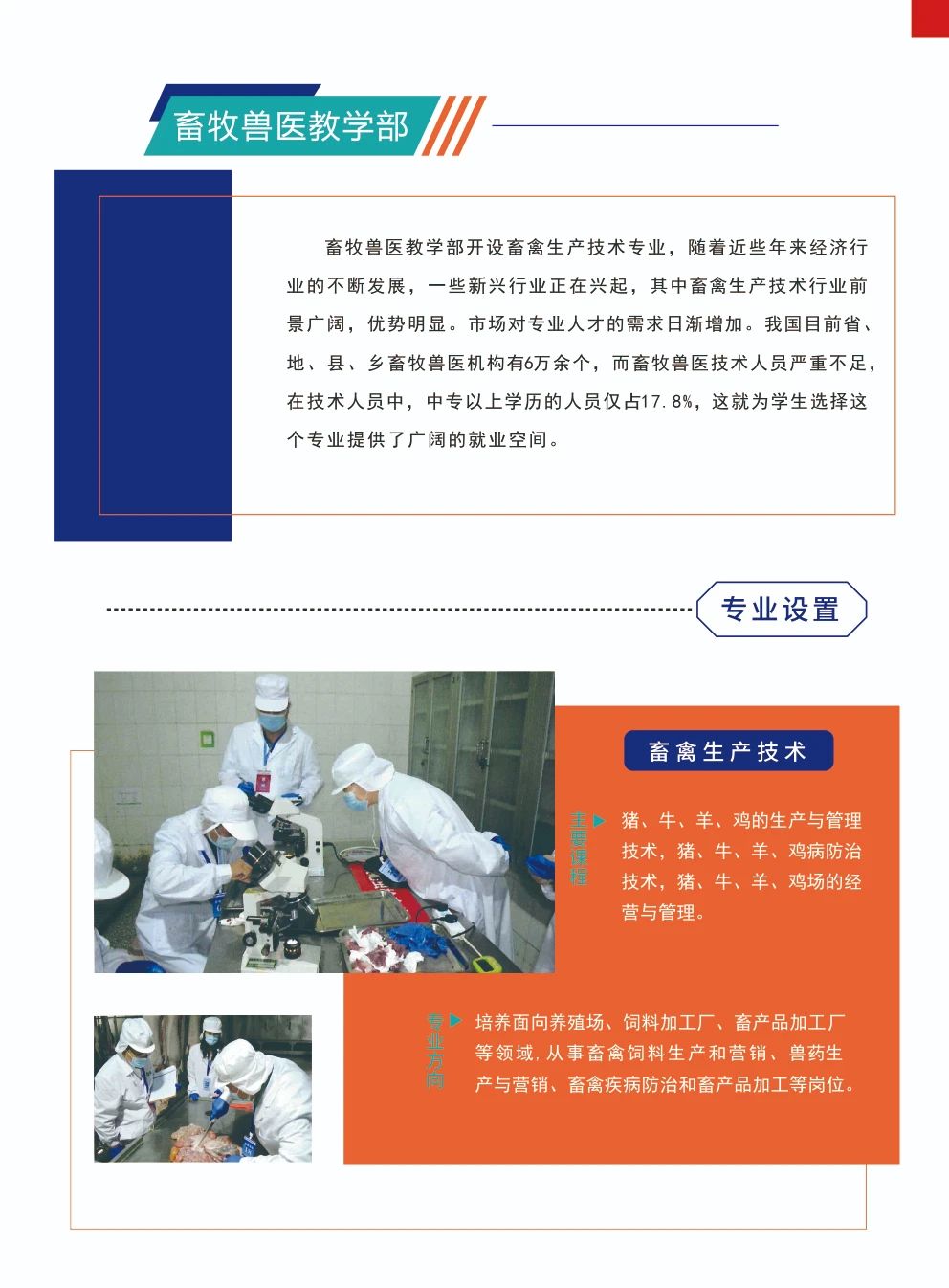 畜牧兽医教学部

畜牧兽医教学部开设畜禽生产技术专业，随着近些年来经济行业的不断发展，一些新兴行业正在兴起，其中畜禽生产技术行业前景广阔，优势明显。市场对专业人才的需求日渐增加。我国目前省、地、县、乡畜牧兽医机构有6万余个，而畜牧兽医技术人员严重不足，在技术人员中，中专以上学历的人员仅占17.8%，这就为学生选择这个专业提供了广阔的就业空间。

专业设置

畜禽生产技术

主要课程 猪、牛、羊、鸡的生产与管理技术，猪、牛、羊、鸡病防治技术，猪、牛、羊、鸡场的经营与管理。

专业方向 培养面向养殖场、饲料加工厂、畜产品加工厂等领域，从事畜禽饲料生产和营销、兽药生产与营销、畜禽疾病防治和畜产品加工等岗位。