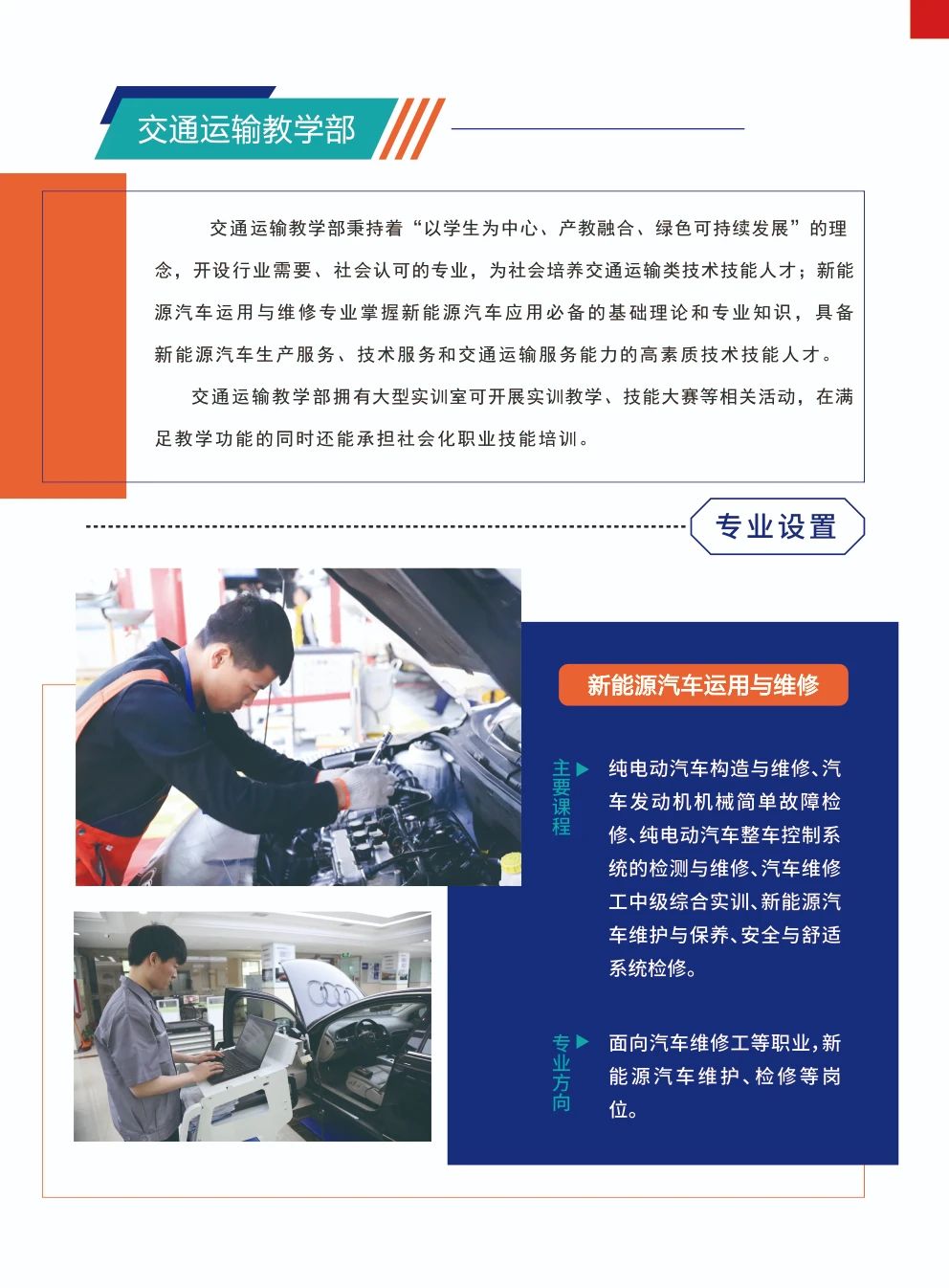 交通运输教学部

交通运输教学部秉持着“以学生为中心、产教融合、绿色可持续发展”的理念，开设行业需要、社会认可的专业，为社会培养交通运输类技术技能人才；新能源汽车运用与维修专业掌握新能源汽车应用必备的基础理论和专业知识，具备新能源汽车生产服务、技术服务和交通运输服务能力的高素质技术技能人才。

交通运输教学部拥有大型实训室可开展实训教学、技能大赛等相关活动，在满足教学功能的同时还能承担社会化职业技能培训。

专业设置

新能源汽车运用与维修

主要课程

纯电动汽车构造与维修、汽车发动机机械简单故障检修、纯电动汽车整车控制系统的检测与维修、汽车维修工中级综合实训、新能源汽车维护与保养、安全与舒适系统检修。

专业方向

面向汽车维修工等职业，新能源汽车维护、检修等岗位。